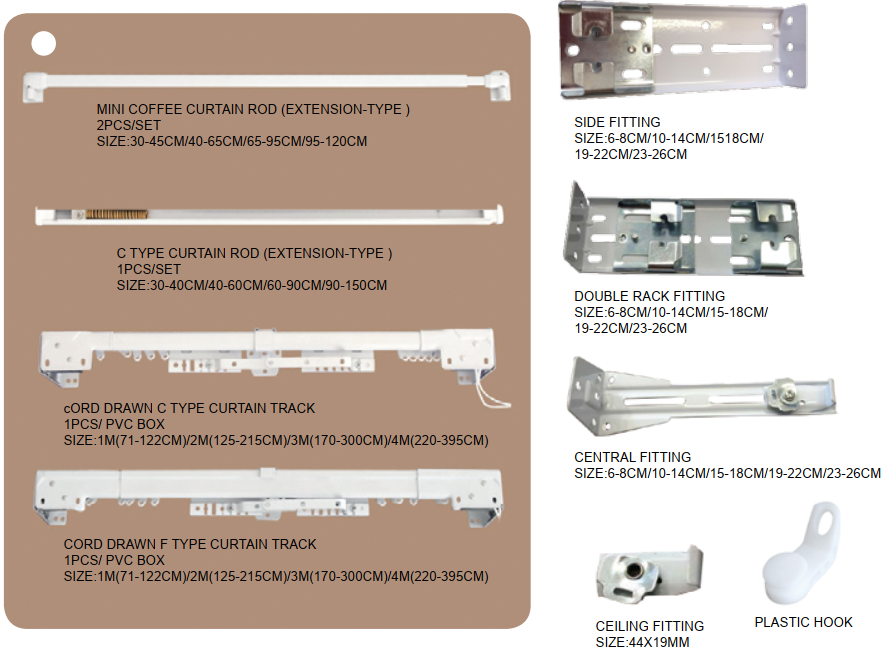 MINI COFFEE CURTAIN ROD (EXTENSION-TYPE )
2PCS/SET
SIZE:30-45CM/40-65CM/65-95CM/95-120CM

C TYPE CURTAIN ROD (EXTENSION-TYPE )
1PCS/SET
SIZE:30-40CM/40-60CM/60-90CM/90-150CM

cORD DRAWN C TYPE CURTAIN TRACK
1PCS/ PVC BOX
SIZE:1M(71-122CM)/2M(125-215CM)/3M(170-300CM)/4M(220-395CM)

CORD DRAWN F TYPE CURTAIN TRACK
1PCS/ PVC BOX
SIZE:1M(71-122CM)/2M(125-215CM)/3M(170-300CM)/4M(220-395CM)

SIDE FITTING
SIZE:6-8CM/10-14CM/1518CM/
19-22CM/23-26CM

DOUBLE RACK FITTING
SIZE:6-8CM/10-14CM/15-18CM/
19-22CM/23-26CM

CENTRAL FITTING
SIZE:6-8CM/10-14CM/15-18CM/19-22CM/23-26CM

CEILING FITTING
SIZE:44X19MM

PLASTIC HOOK